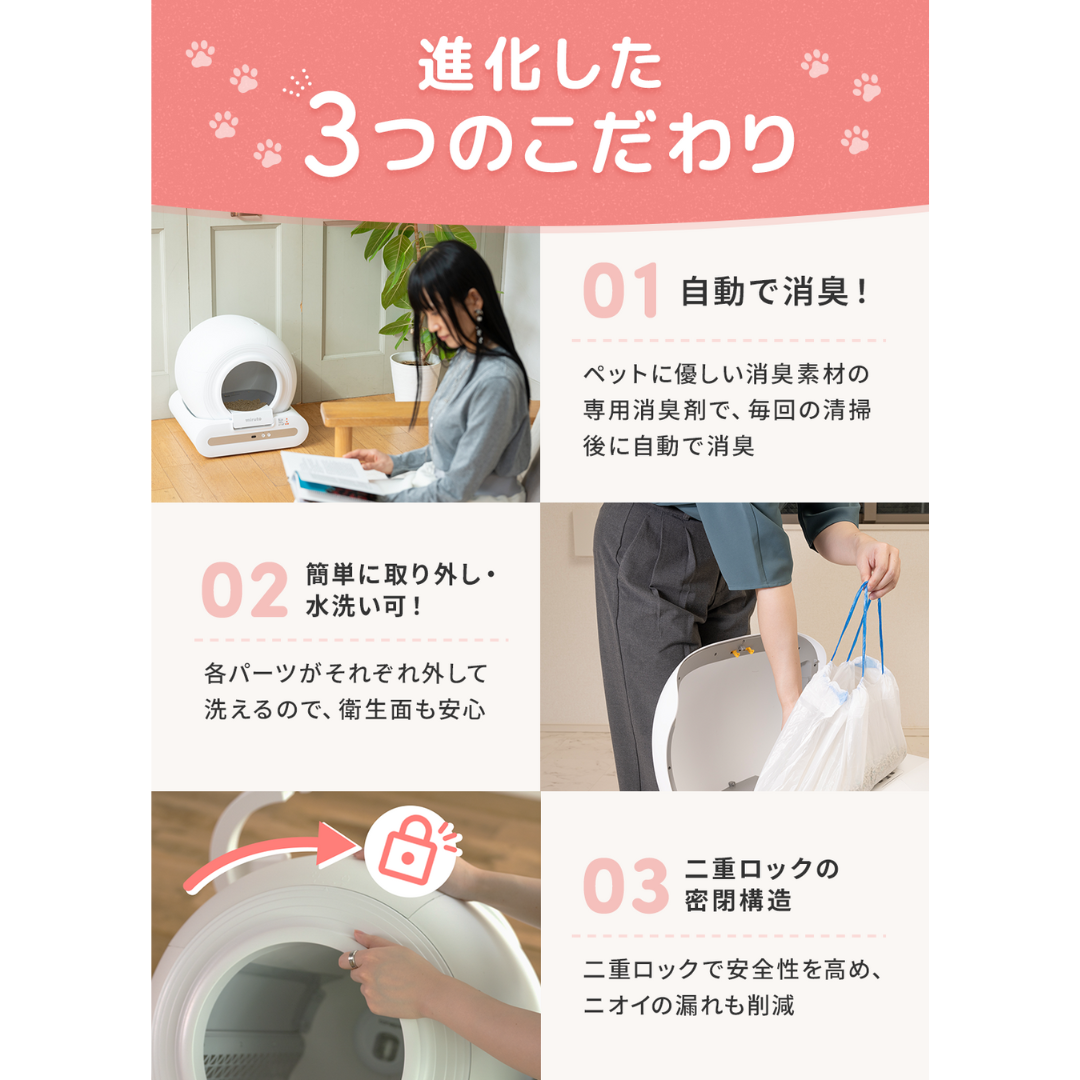 進化した
3つのこだわり

01 自動で消臭！

ペットに優しい消臭素材の専用消臭剤で、毎回の清掃後に自動で消臭

02 簡単に取り外し・水洗い可！

各パーツがそれぞれ外して洗えるので、衛生面も安心

03 二重ロックの密閉構造

二重ロックで安全性を高め、ニオイの漏れも削減